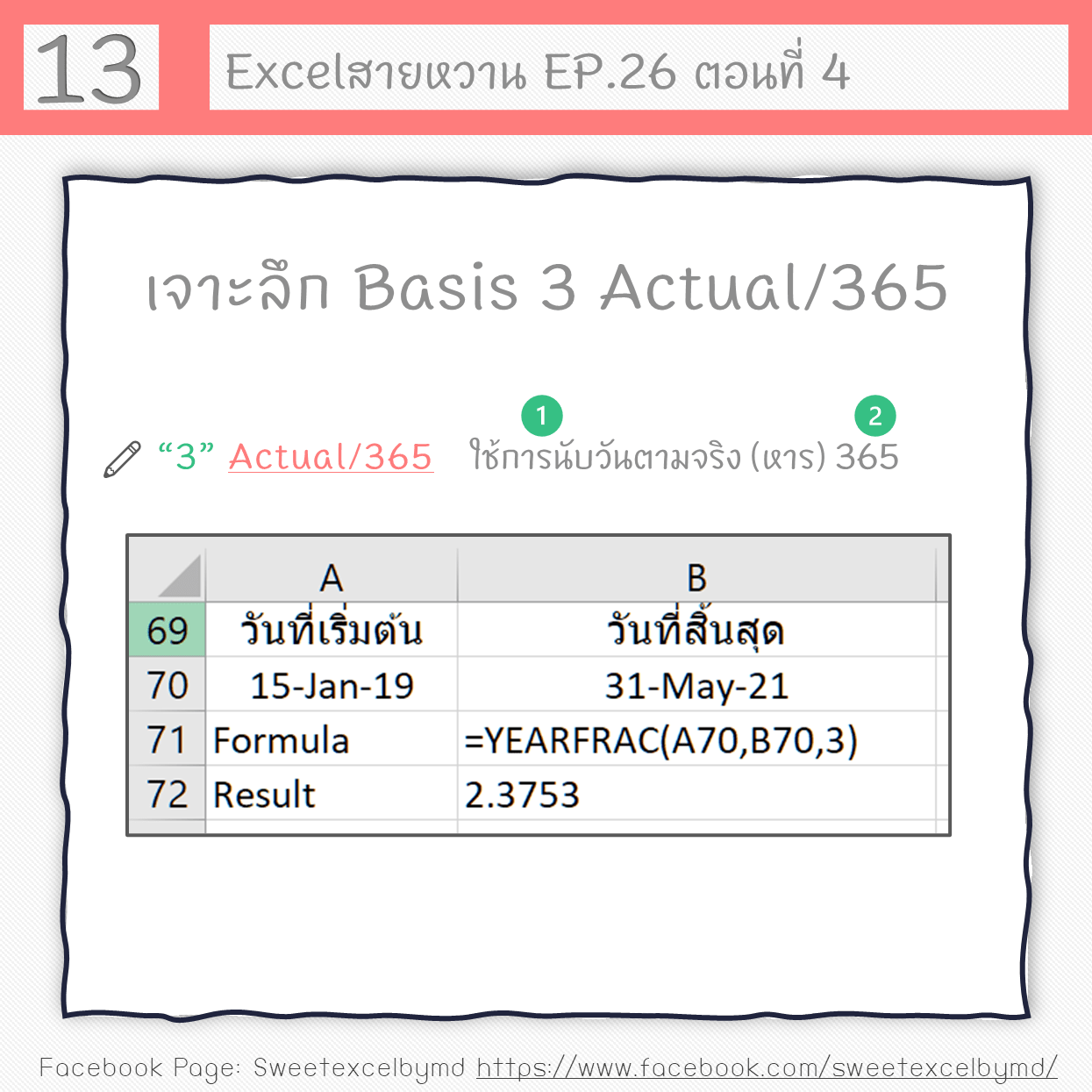 13

Excelสายหวาน EP.26 ตอนที่ 4

เจาะลึก Basis 3 Actual/365

1 2

"3" Actual/365 ใช้การนับวันตามจริง (หาร) 365

|  | A | B |
|---|---|---|
| 69 | วันที่เริ่มต้น | วันที่สิ้นสุด |
| 70 | 15-Jan-19 | 31-May-21 |
| 71 | Formula | =YEARFRAC(A70,B70,3) |
| 72 | Result | 2.3753 |

Facebook Page: Sweetexcelbymd https://www.facebook.com/sweetexcelbymd/